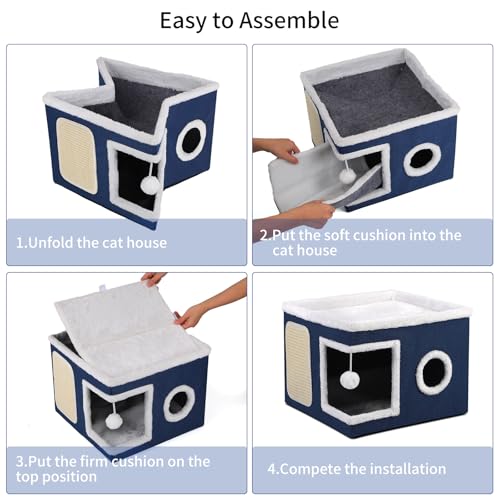 Easy to Assemble

1.Unfold the cat house

2.Put the soft cushion into the cat house

3.Put the firm cushion on the top position

4.Compete the installation