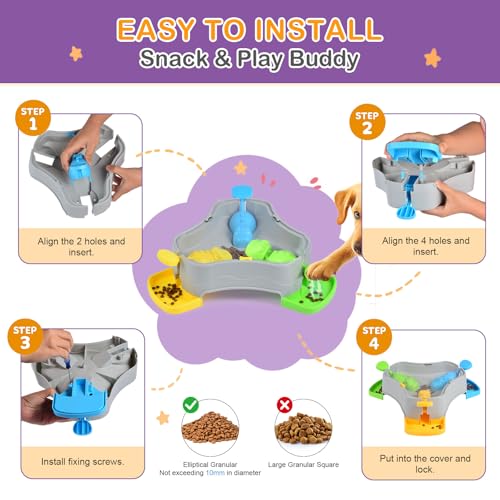 EASY TO INSTALL
Snack & Play Buddy

STEP 1

Align the 2 holes and insert.

STEP 2

Align the 4 holes and insert.

STEP 3

Install fixing screws.

Elliptical Granular
Not exceeding 10mm in diameter

Large Granular Square

STEP 4

Put into the cover and lock.