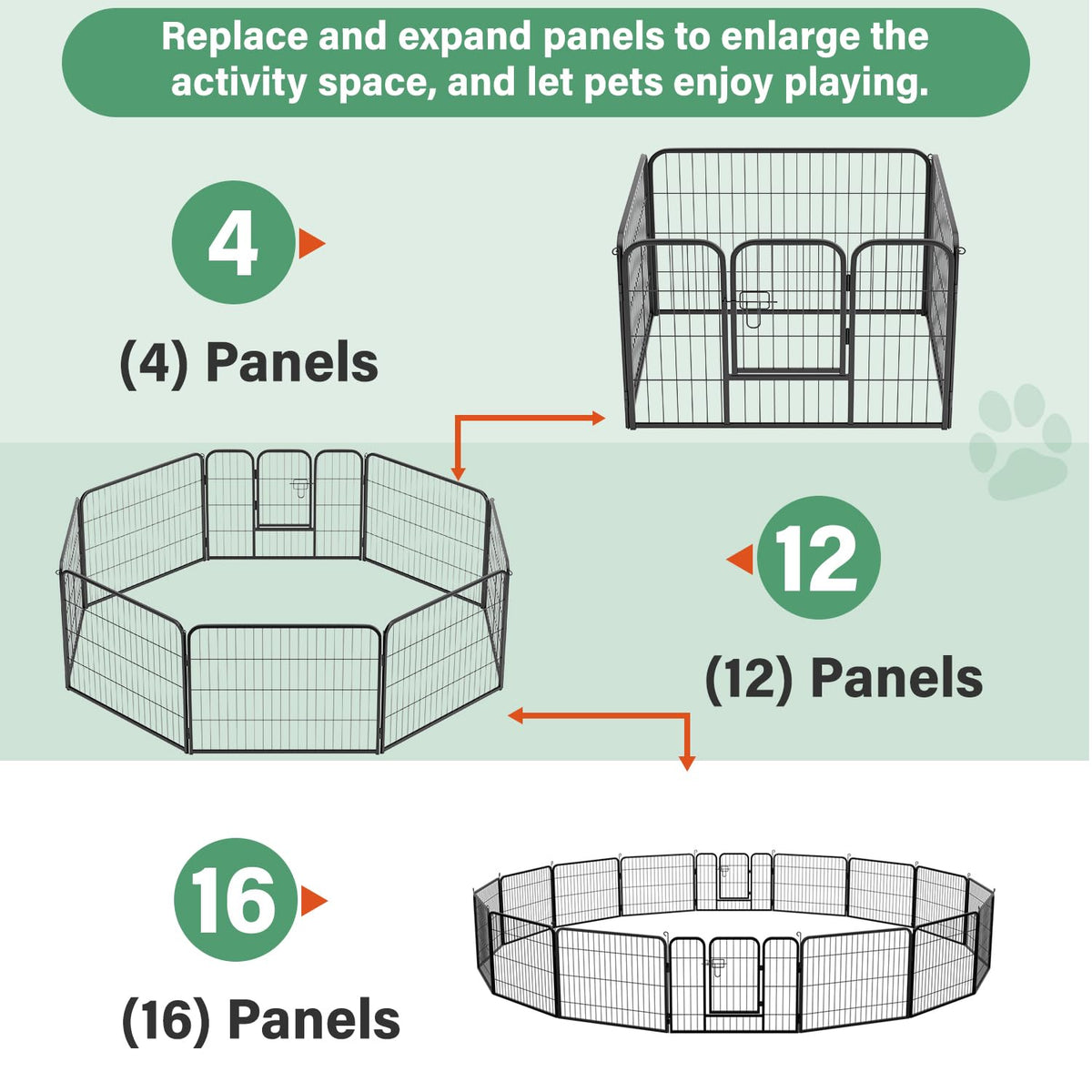 Replace and expand panels to enlarge the activity space, and let pets enjoy playing.

4

(4) Panels

12

(12) Panels

16

(16) Panels