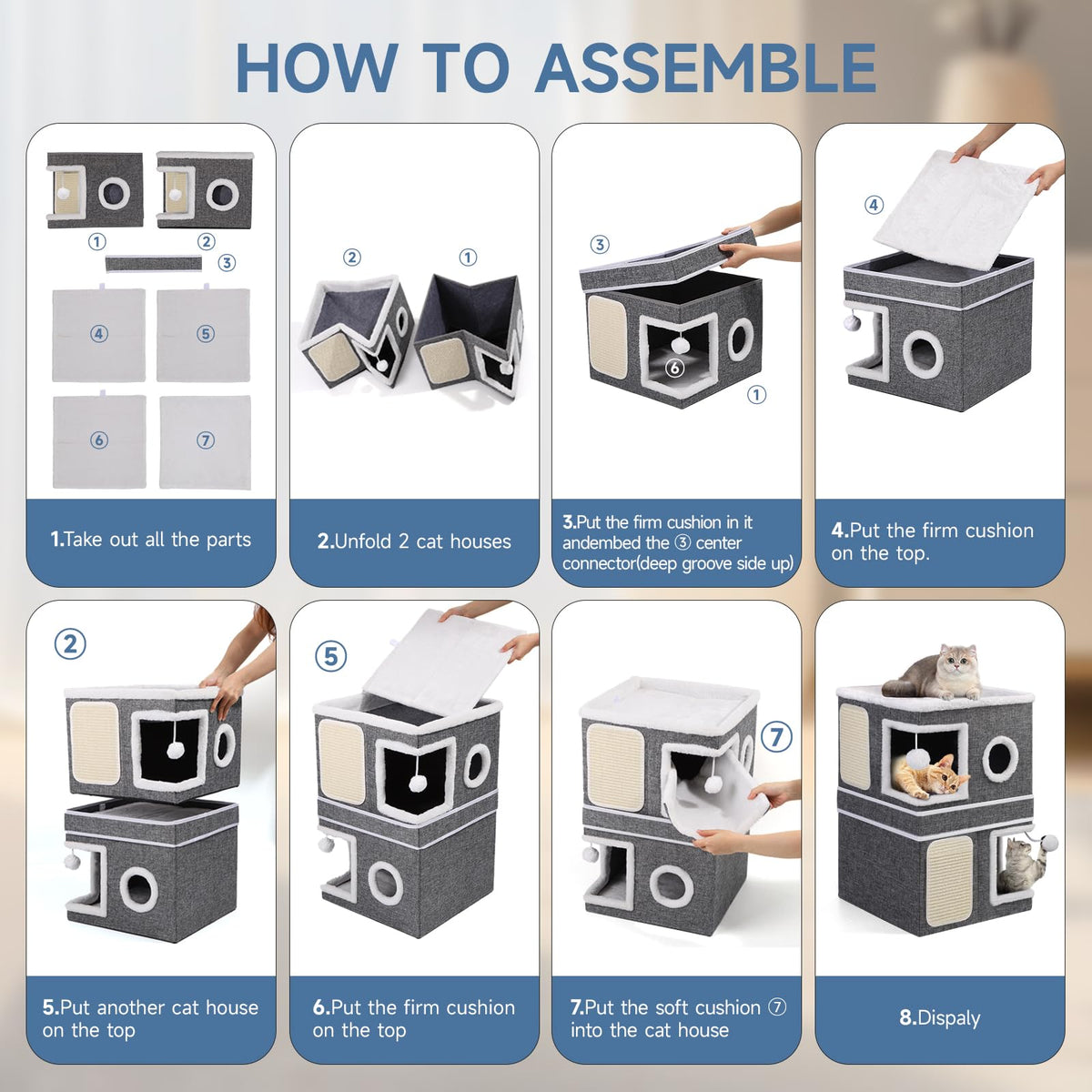 HOW TO ASSEMBLE

①
②
③
④
⑤
⑥
⑦

1.Take out all the parts

②
①

2.Unfold 2 cat houses

③
⑥
①

3.Put the firm cushion in it andembed the ③ center connector(deep groove side up)

④

4.Put the firm cushion on the top.

②

5.Put another cat house on the top

⑤

6.Put the firm cushion on the top

⑦

7.Put the soft cushion ⑦ into the cat house

8.Dispaly