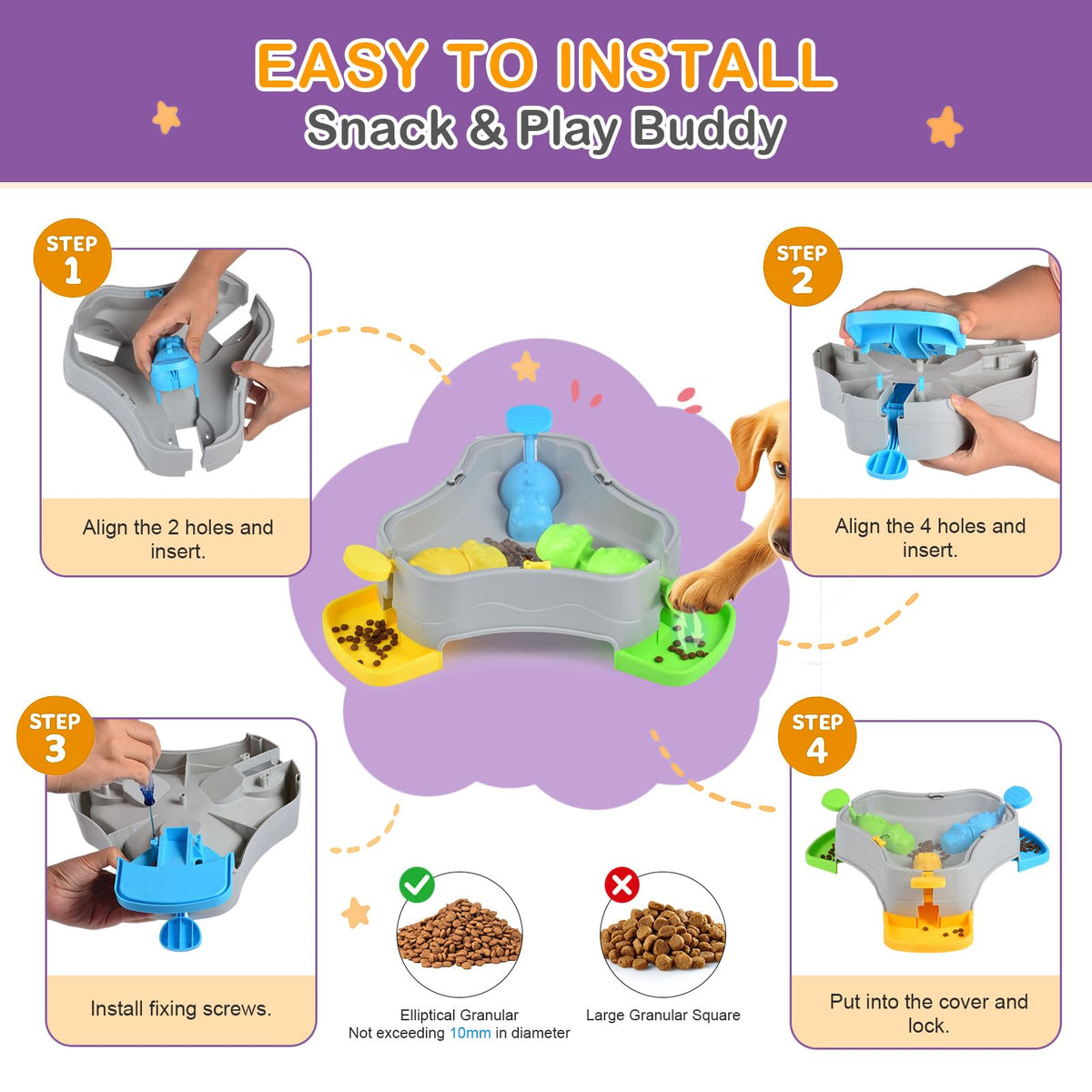 EASY TO INSTALL
Snack & Play Buddy

STEP 1

Align the 2 holes and insert.

STEP 2

Align the 4 holes and insert.

STEP 3

Install fixing screws.

Elliptical Granular
Not exceeding 10mm in diameter

Large Granular Square

STEP 4

Put into the cover and lock.