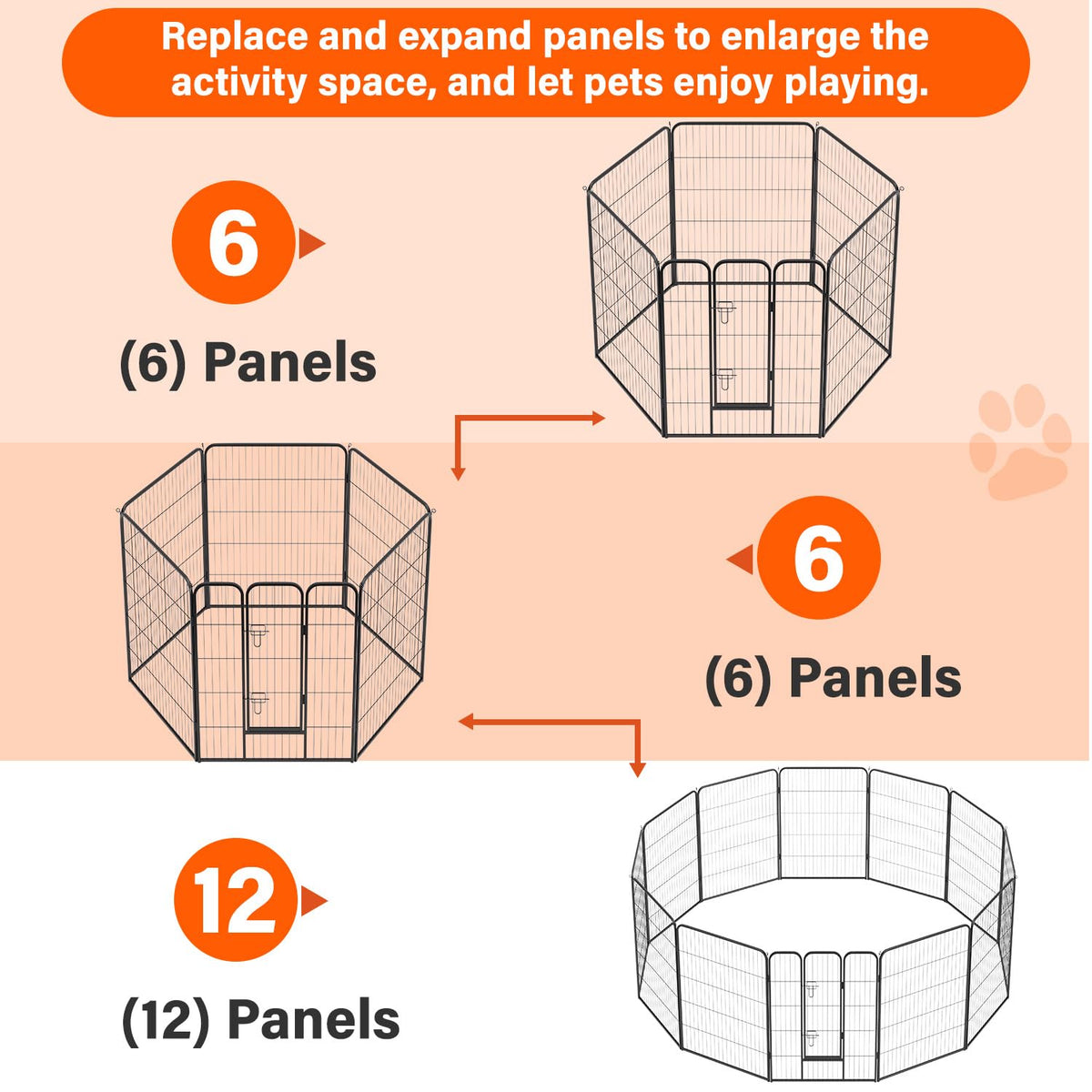 Replace and expand panels to enlarge the activity space, and let pets enjoy playing.

6

(6) Panels

6

(6) Panels

12

(12) Panels