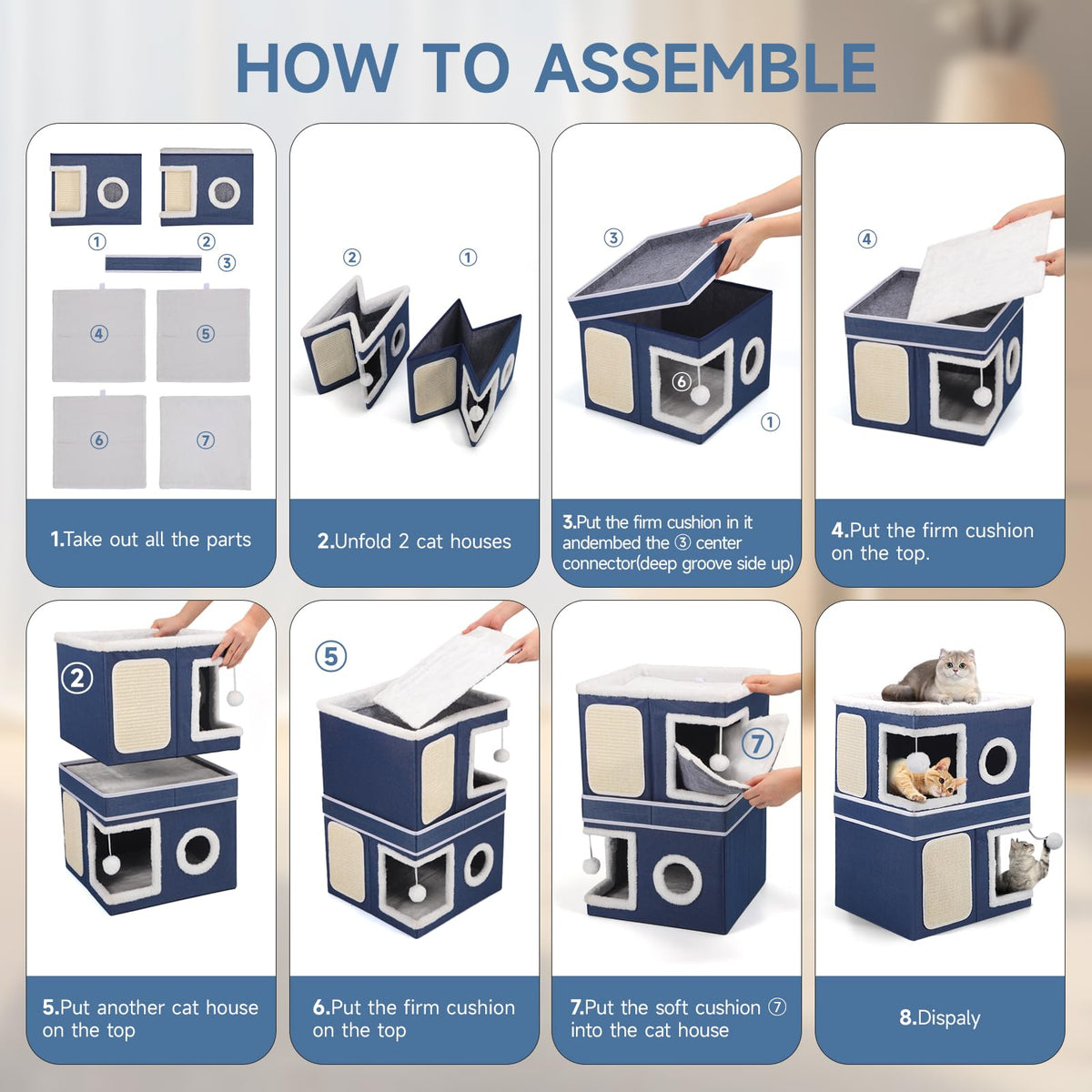 HOW TO ASSEMBLE

①
②
③
④
⑤
⑥
⑦

1.Take out all the parts

②
①

2.Unfold 2 cat houses

③
⑥
①

3.Put the firm cushion in it andembed the ③ center connector(deep groove side up)

④

4.Put the firm cushion on the top.

②

5.Put another cat house on the top

⑤

6.Put the firm cushion on the top

⑦

7.Put the soft cushion ⑦ into the cat house

8.Dispaly